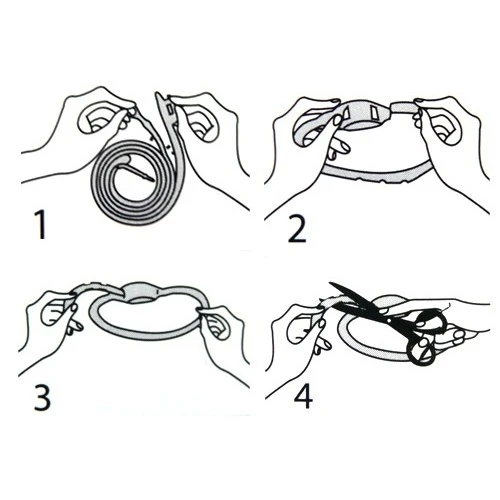 1

2

3

4